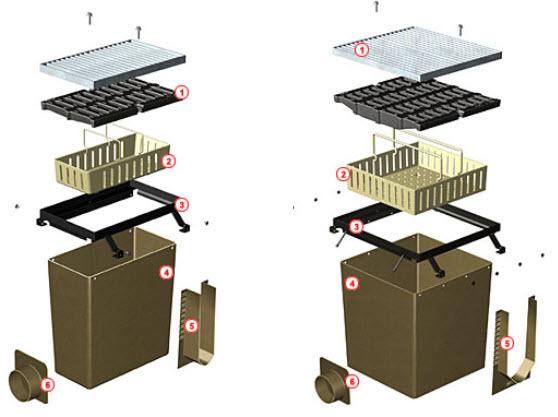 1
2
3
4
5
6
1
2
3
4
5
6